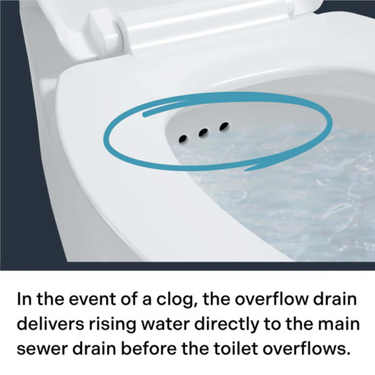 In the event of a clog, the overflow drain delivers rising water directly to the main sewer drain before the toilet overflows.