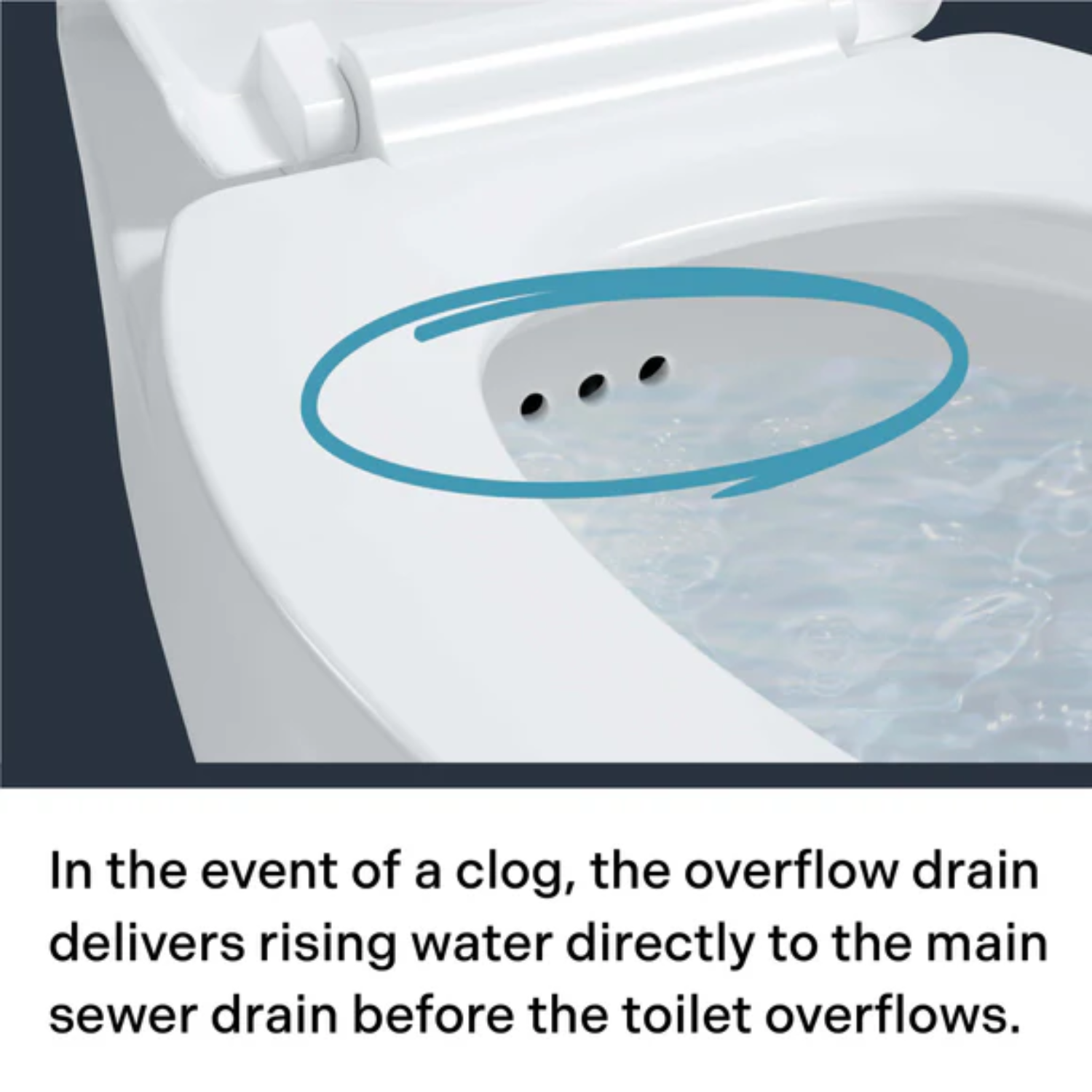 In the event of a clog, the overflow drain delivers rising water directly to the main sewer drain before the toilet overflows.